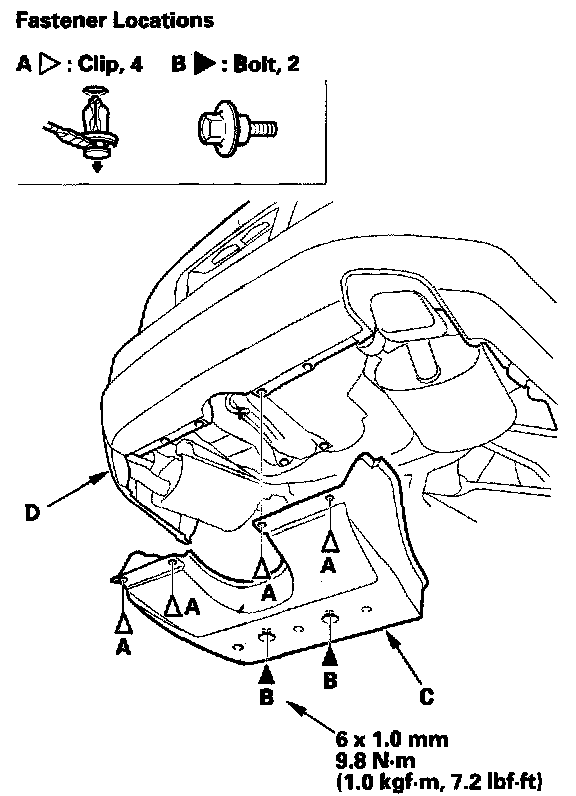 Fastener Locations

A ▷ : Clip, 4  B ▶ : Bolt, 2

D

A

A

A

A

B

B

C

6 x 1.0 mm
9.8 N·m
(1.0 kgf·m, 7.2 lbf·ft)