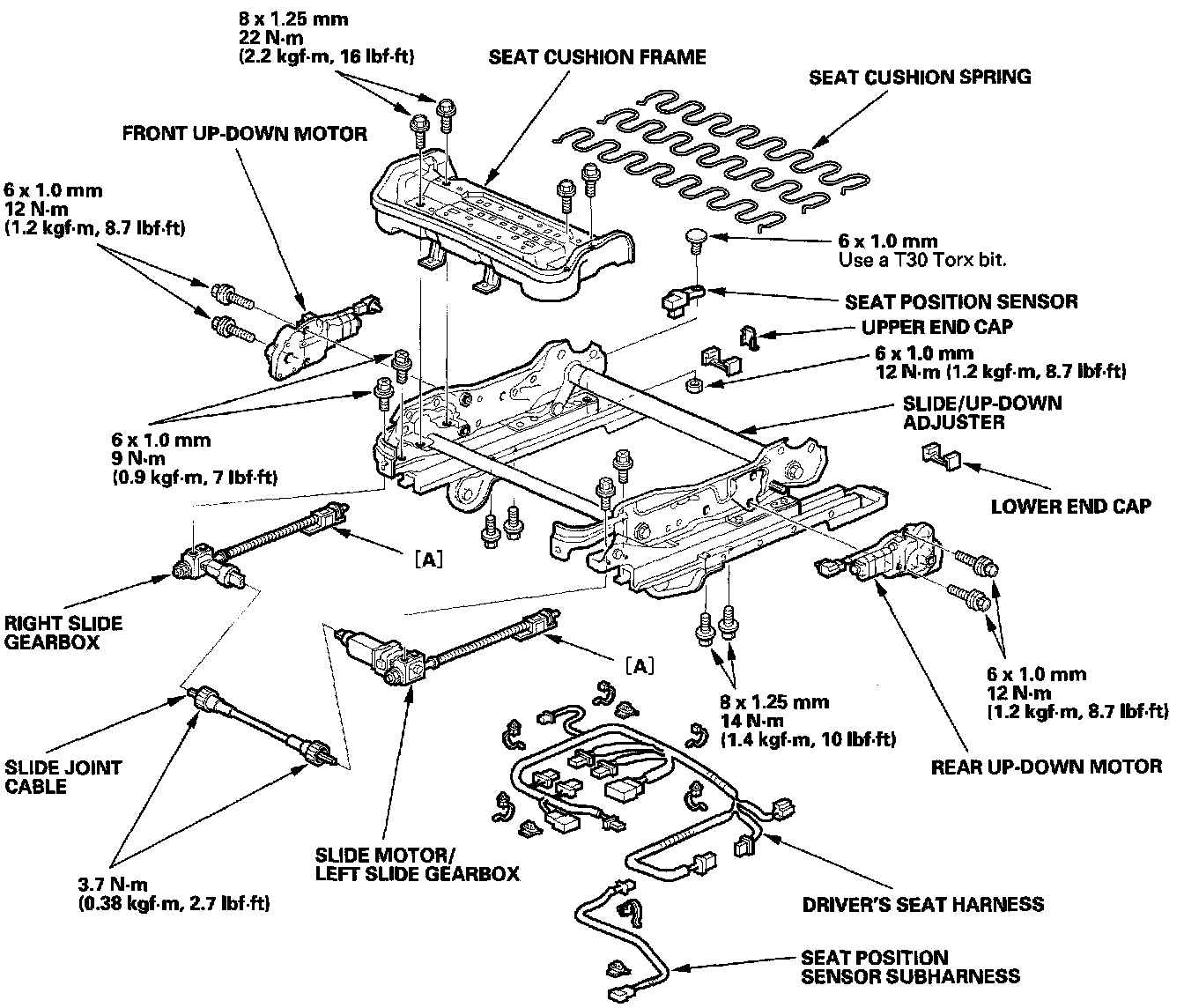 8 x 1.25 mm
22 N·m
(2.2 kgf·m, 16 lbf·ft)

SEAT CUSHION FRAME

SEAT CUSHION SPRING

FRONT UP-DOWN MOTOR

6 x 1.0 mm
12 N·m
(1.2 kgf·m, 8.7 lbf·ft)

6 x 1.0 mm
Use a T30 Torx bit.

SEAT POSITION SENSOR

UPPER END CAP

6 x 1.0 mm
12 N·m (1.2 kgf·m, 8.7 lbf·ft)

SLIDE/UP-DOWN ADJUSTER

6 x 1.0 mm
9 N·m
(0.9 kgf·m, 7 lbf·ft)

LOWER END CAP

[A]

RIGHT SLIDE GEARBOX

[A]

6 x 1.0 mm
12 N·m
(1.2 kgf·m, 8.7 lbf·ft)

8 x 1.25 mm
14 N·m
(1.4 kgf·m, 10 lbf·ft)

SLIDE JOINT CABLE

REAR UP-DOWN MOTOR

SLIDE MOTOR/
LEFT SLIDE GEARBOX

3.7 N·m
(0.38 kgf·m, 2.7 lbf·ft)

DRIVER'S SEAT HARNESS

SEAT POSITION
SENSOR SUBHARNESS