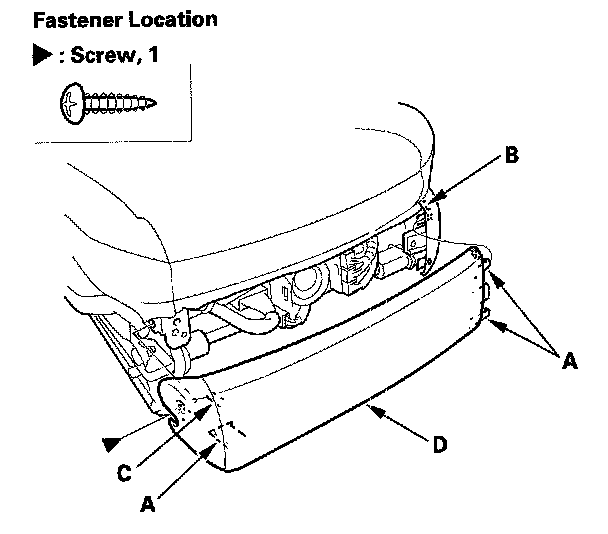 Fastener Location

▶ : Screw, 1

B

A

D

C

A