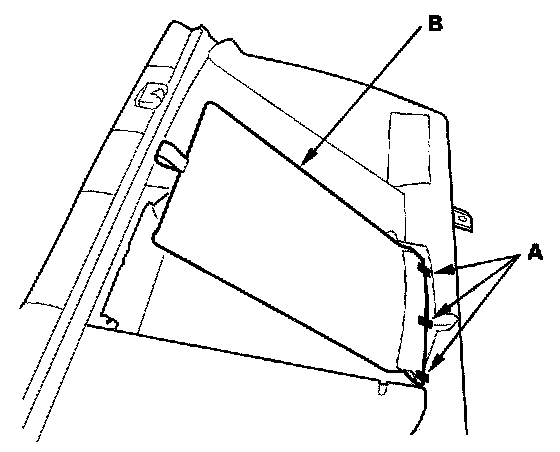 B

A