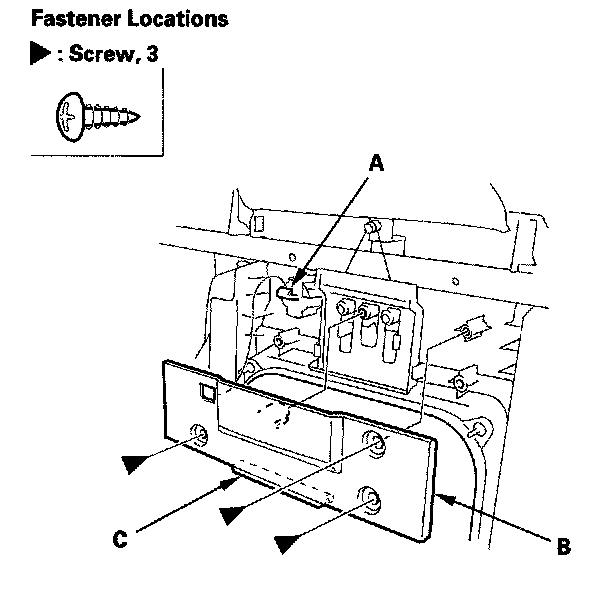 Fastener Locations

▶ : Screw, 3

A

C

B