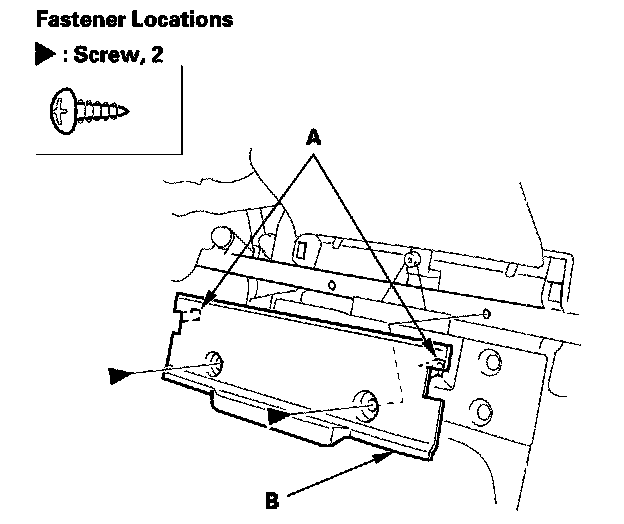 Fastener Locations

▶ : Screw, 2

A

B