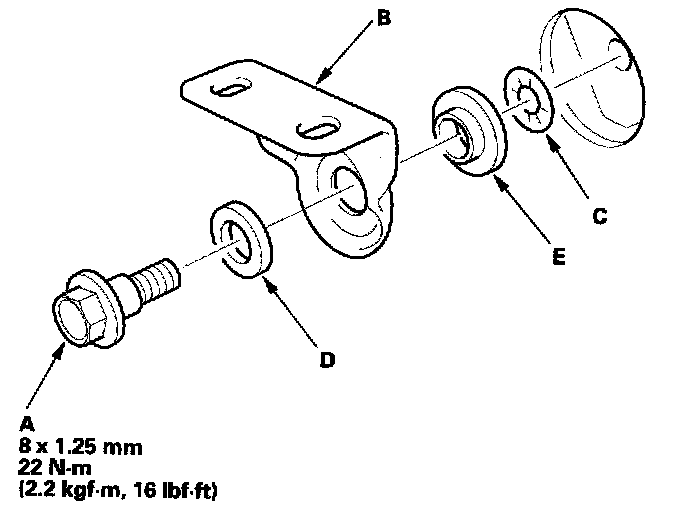 B

C

E

D

A
8 x 1.25 mm
22 N·m
(2.2 kgf·m, 16 lbf·ft)