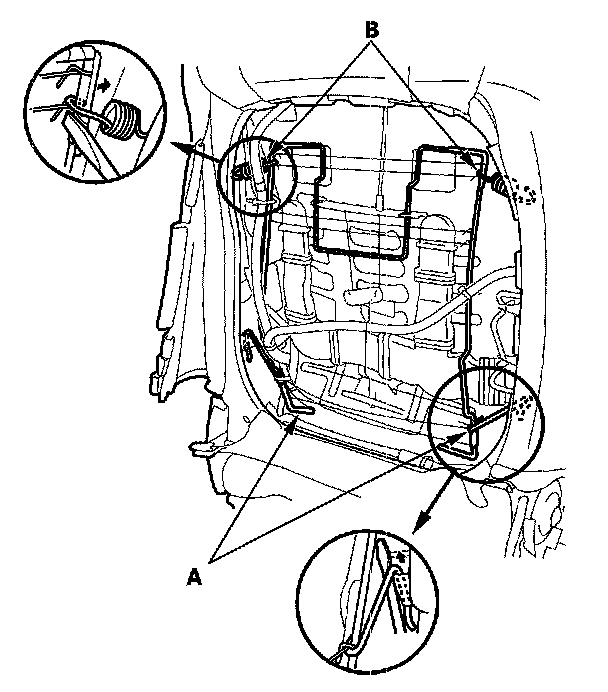 B

A