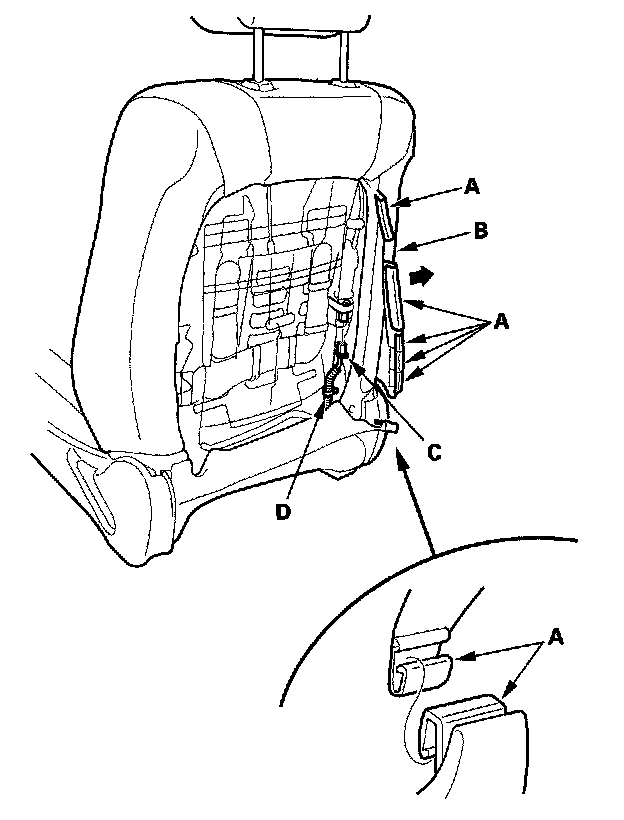 A
B
A
C
D
A