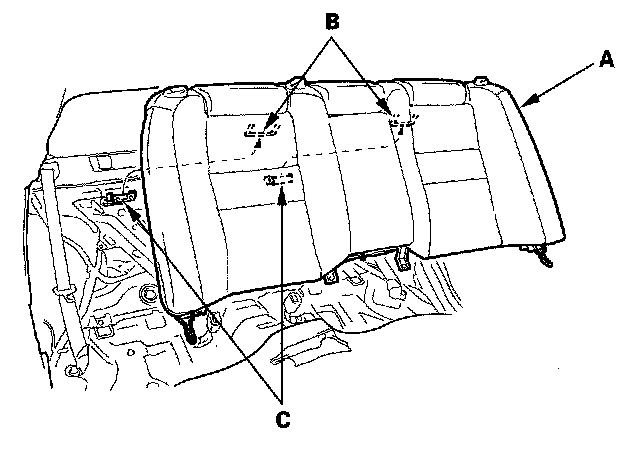 B
A
C