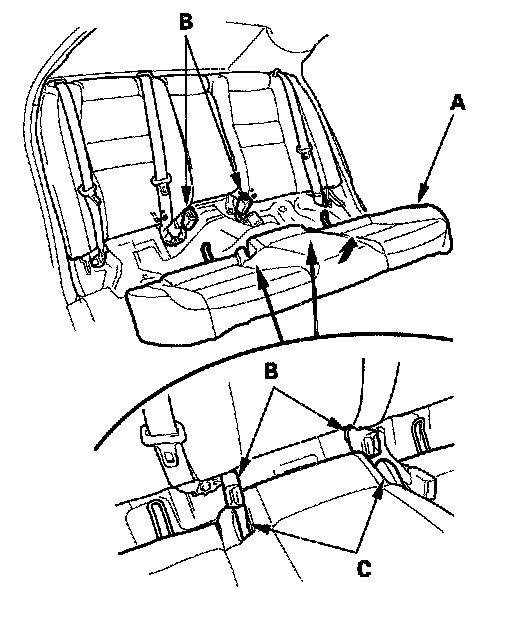 B
A
B
C