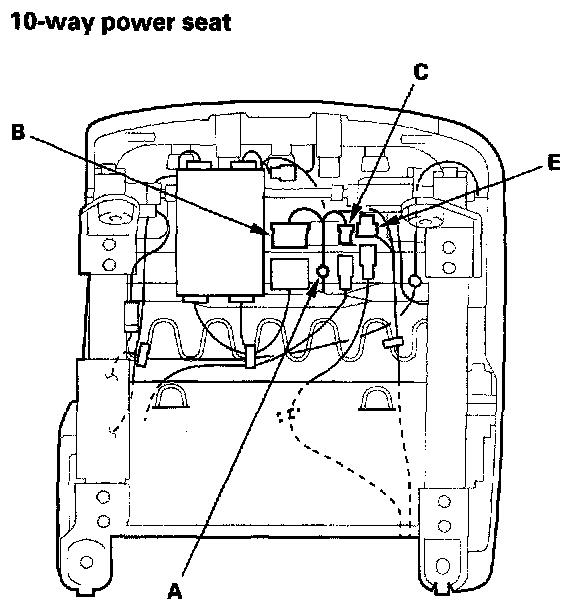 10-way power seat

C

B

E

A