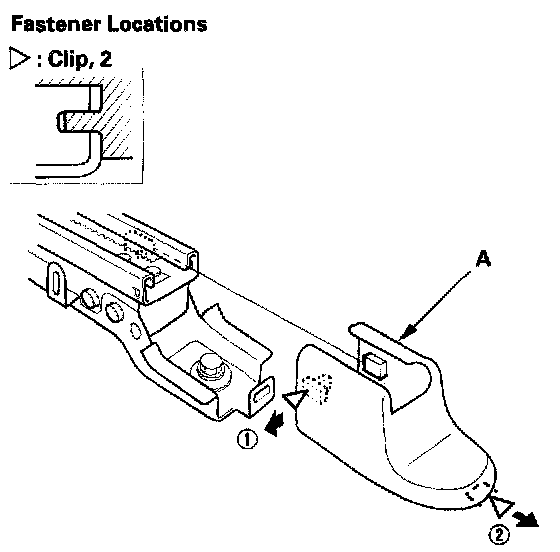 Fastener Locations

▷ : Clip, 2

A

①

②