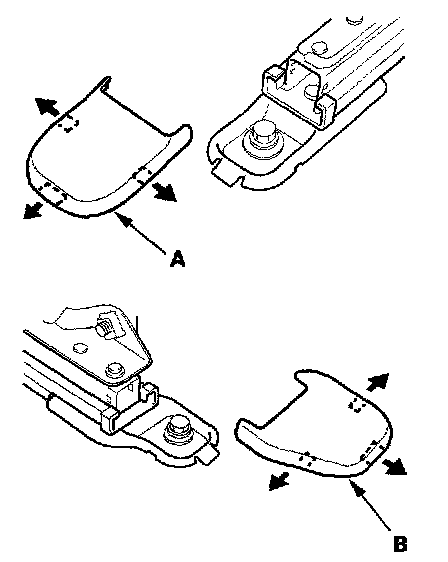 A

B