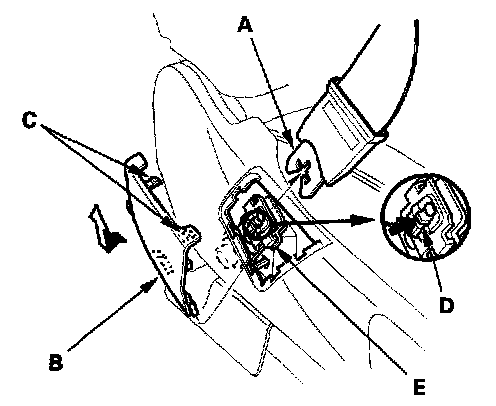 A
C
D
B
E