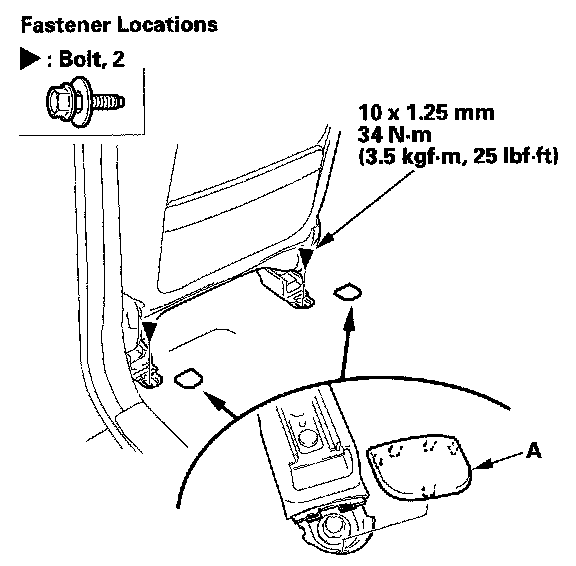 Fastener Locations

▶ : Bolt, 2

10 x 1.25 mm
34 N·m
(3.5 kgf·m, 25 lbf·ft)

A