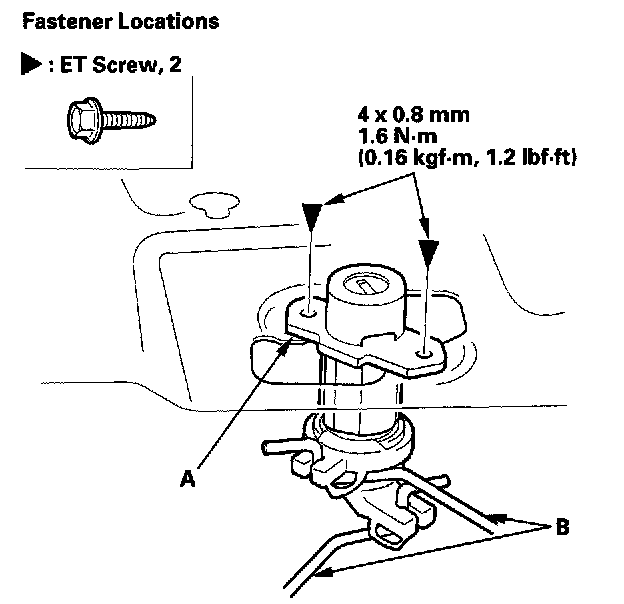 Fastener Locations

▶ : ET Screw, 2

4 x 0.8 mm
1.6 N·m
(0.16 kgf·m, 1.2 lbf·ft)

A

B