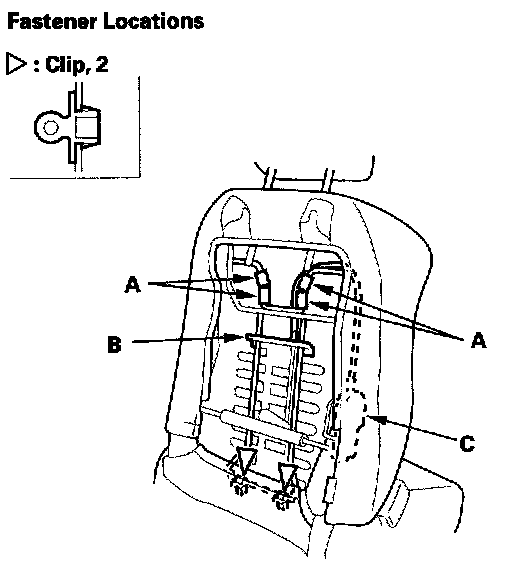 Fastener Locations

▷ : Clip, 2

A

B

A

C