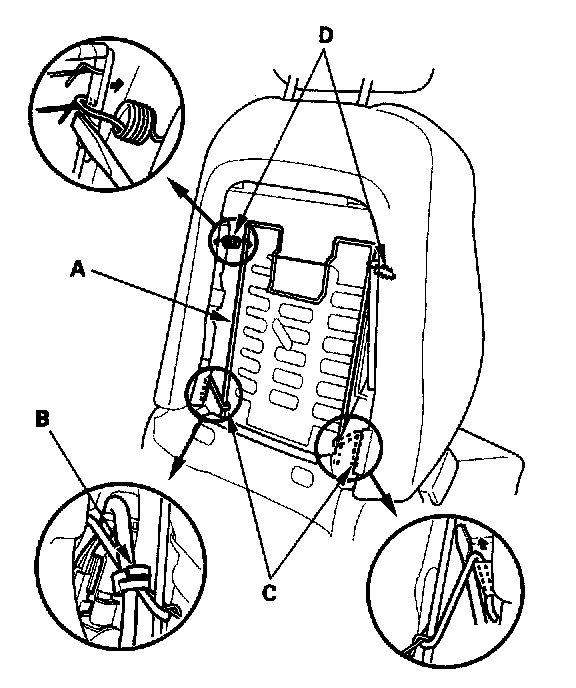 D
A
B
C