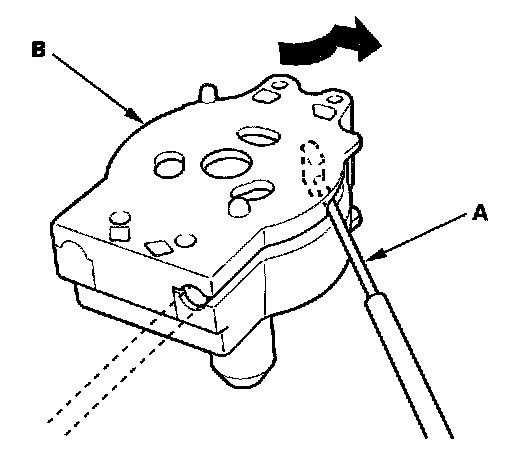 B

A