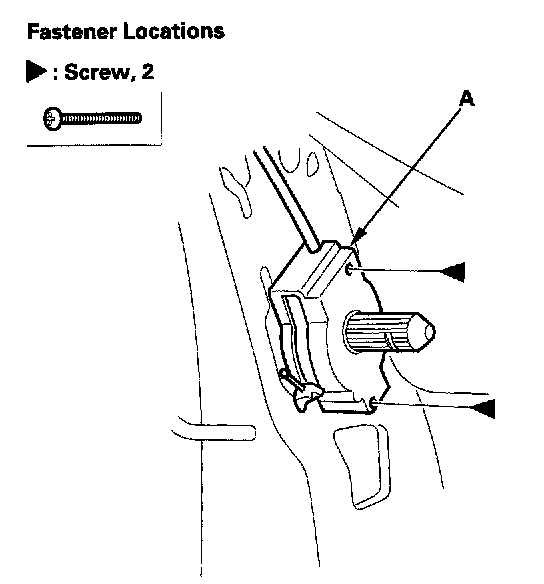 Fastener Locations

▶ : Screw, 2

A