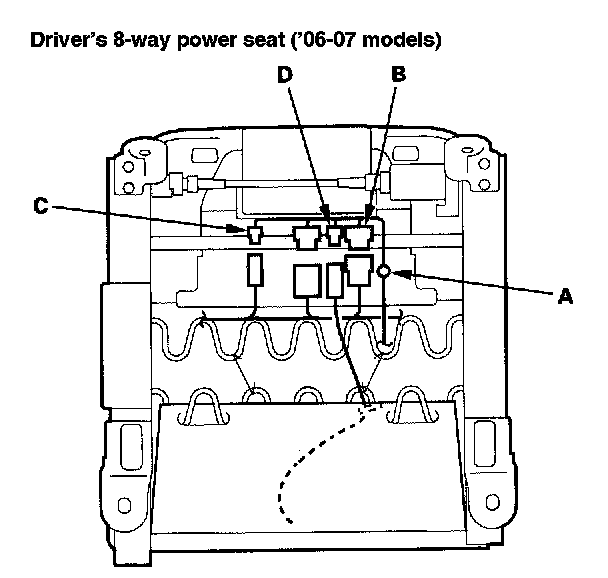 Driver's 8-way power seat ('06-07 models)

D
B
C
A