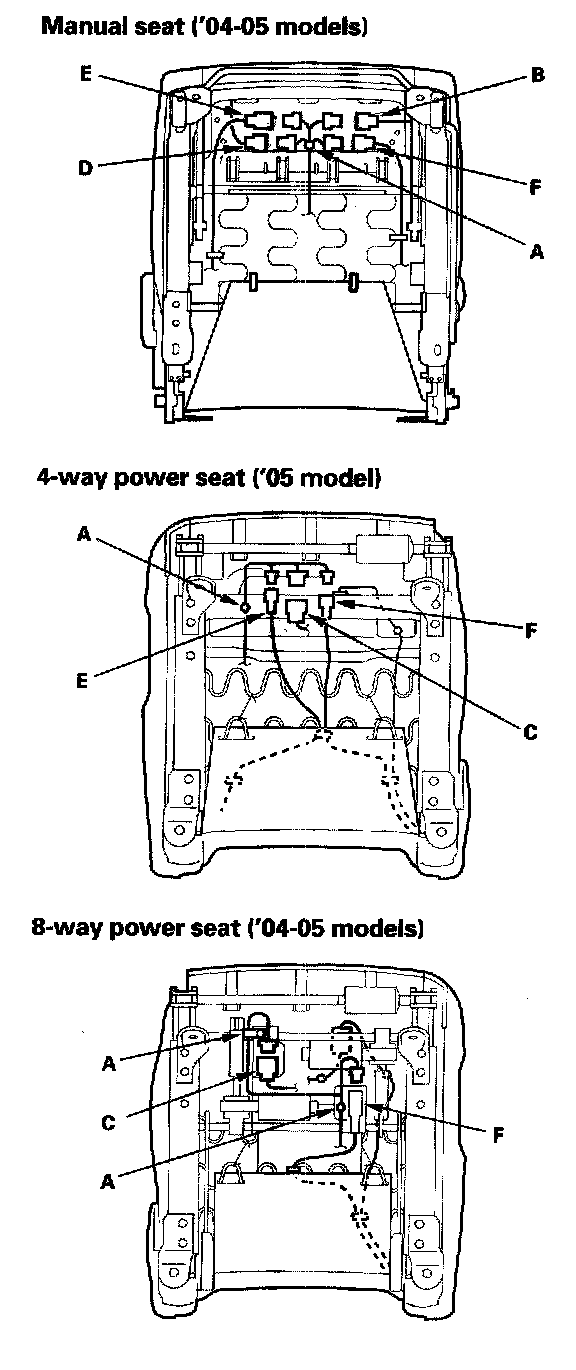 Manual seat ('04-05 models)

E

B

D

F

A

4-way power seat ('05 model)

A

F

E

C

8-way power seat ('04-05 models)

A

C

F

A