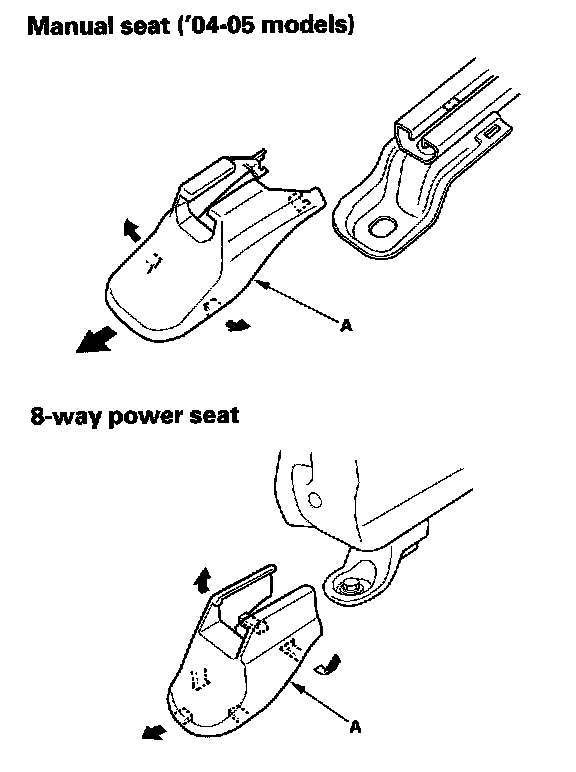 Manual seat ('04-05 models)

A

8-way power seat

A