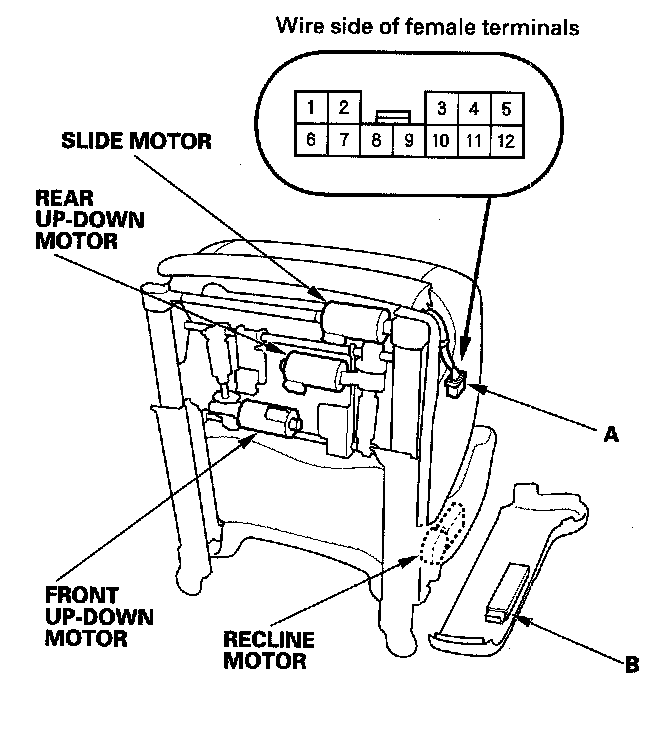 Wire side of female terminals

| 1 | 2 | | | 3 | 4 | 5 |
|---|---|---|---|---|---|---|
| 6 | 7 | 8 | 9 | 10 | 11 | 12 |

SLIDE MOTOR

REAR UP-DOWN MOTOR

A

FRONT UP-DOWN MOTOR

RECLINE MOTOR

B