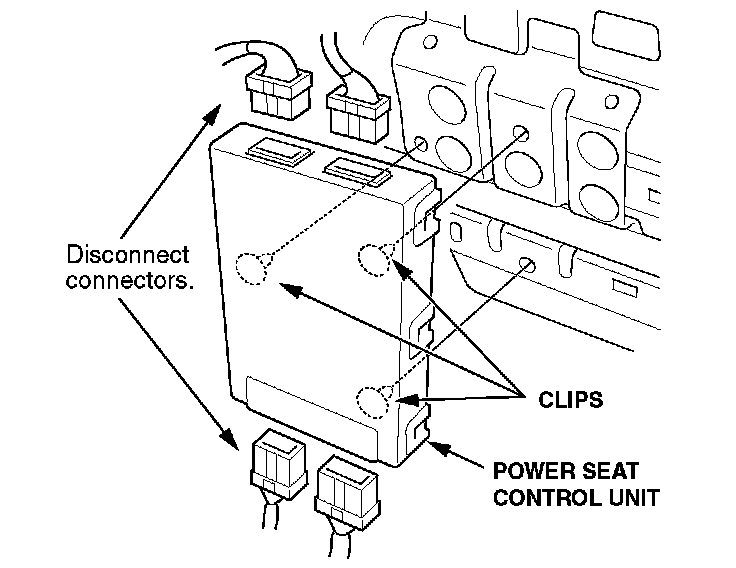 Disconnect connectors.

CLIPS

POWER SEAT CONTROL UNIT