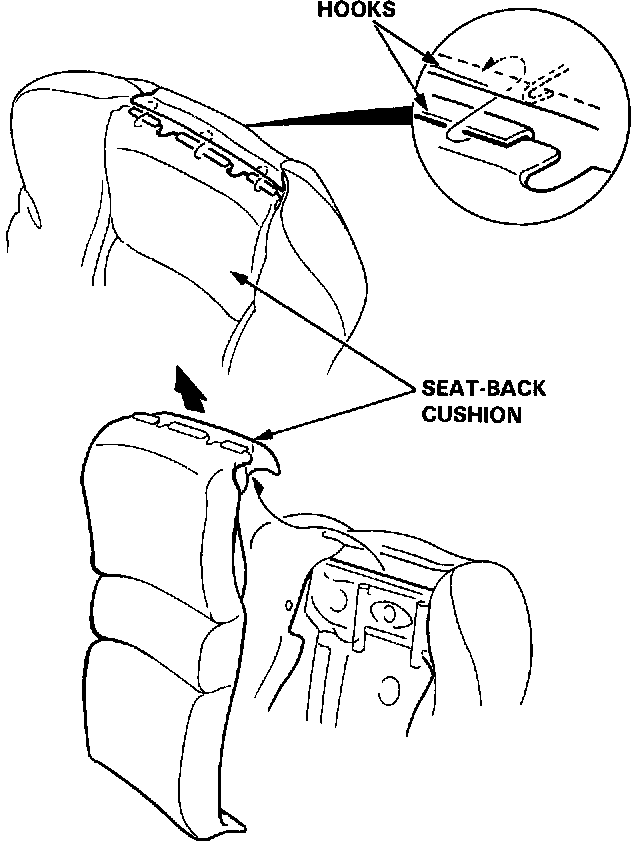 HOOKS

SEAT-BACK CUSHION