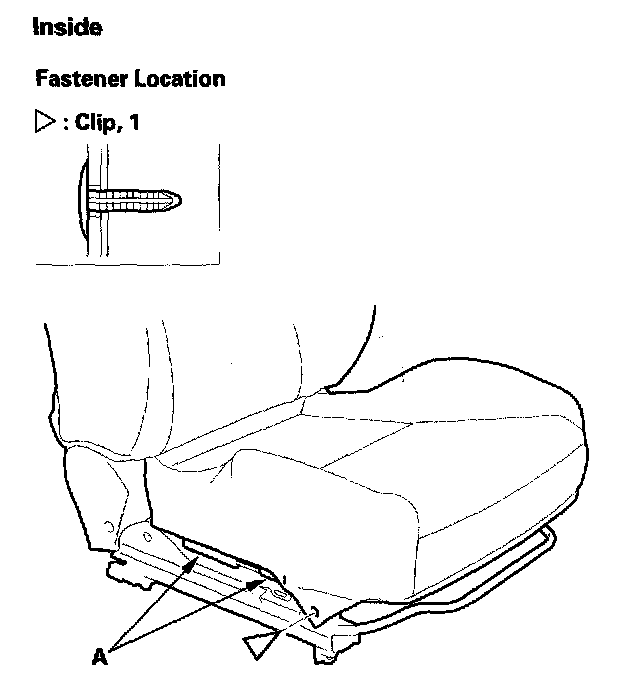 Inside

Fastener Location

▷ : Clip, 1

A