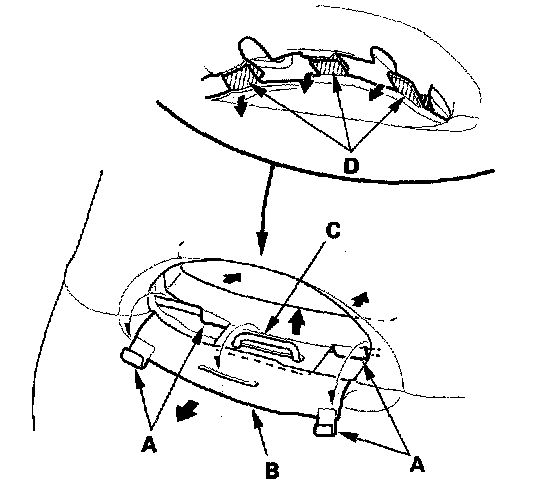 D
C
A
B
A