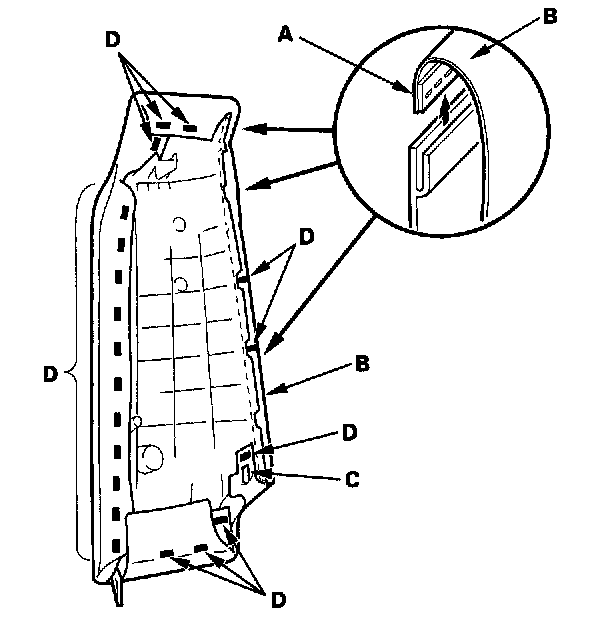 D
A
B
D
D
B
D
C
D