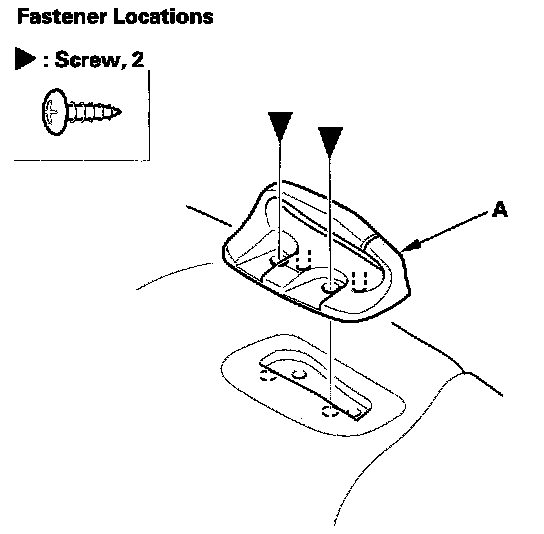 Fastener Locations

▶ : Screw, 2

A