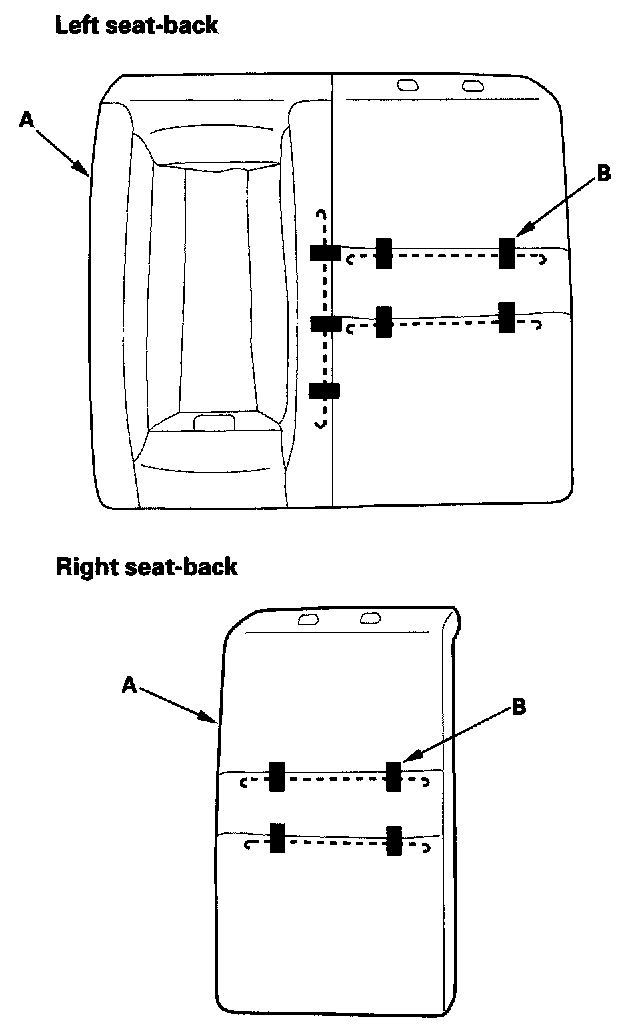 Left seat-back

A

B

Right seat-back

A

B