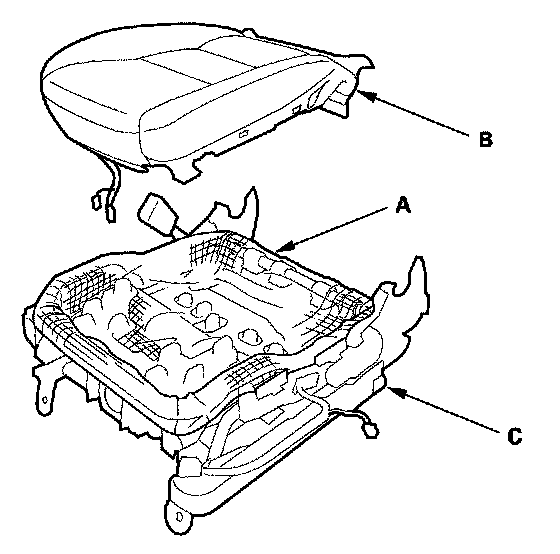 B

A

C