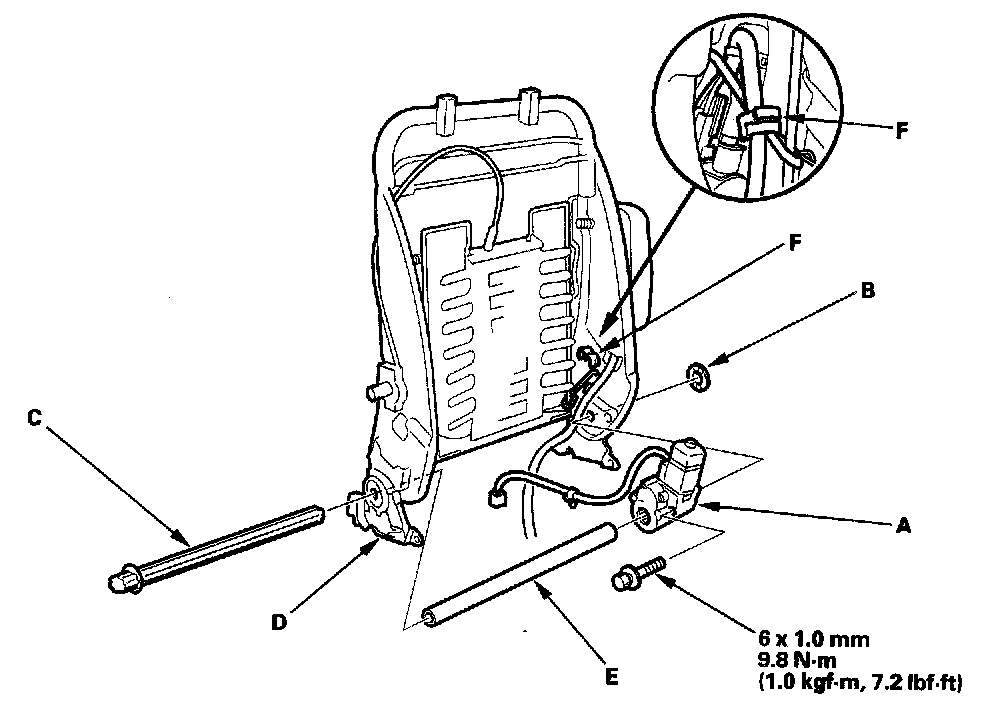 F

F

B

C

A

D

E

6 x 1.0 mm
9.8 N·m
(1.0 kgf·m, 7.2 lbf·ft)