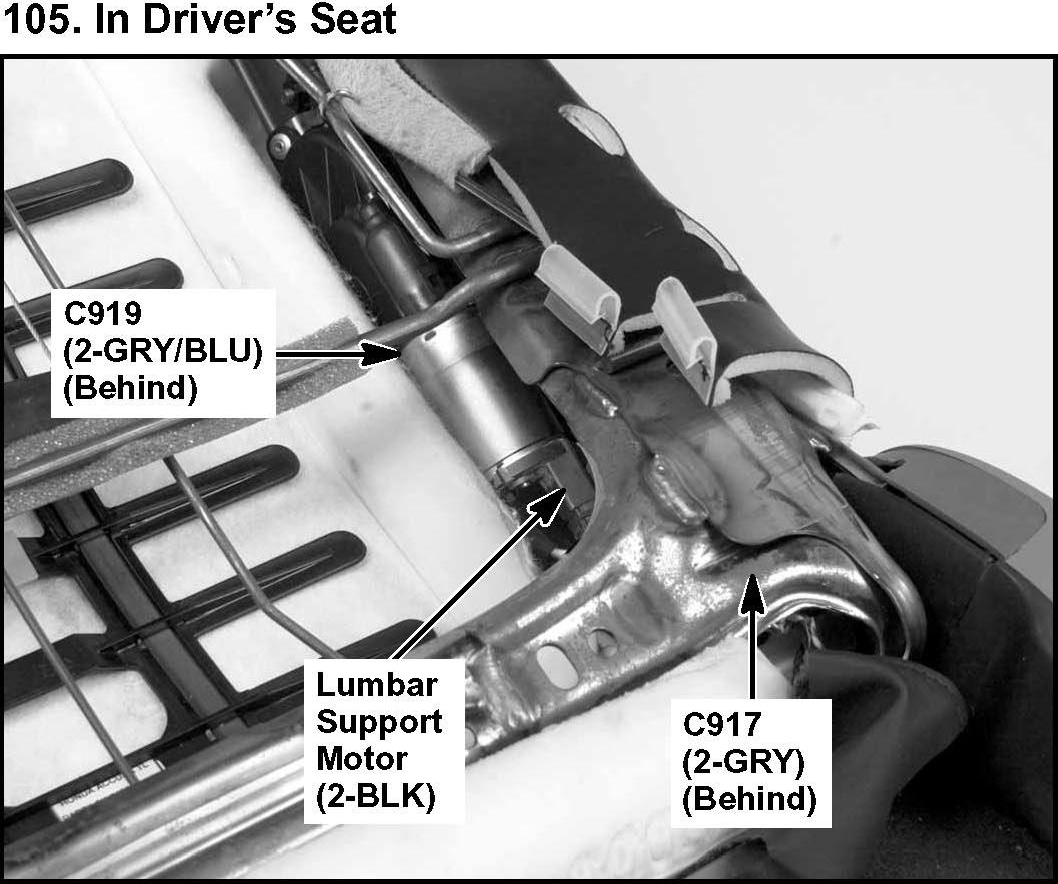 105. In Driver's Seat

C919
(2-GRY/BLU)
(Behind)

Lumbar
Support
Motor
(2-BLK)

C917
(2-GRY)
(Behind)