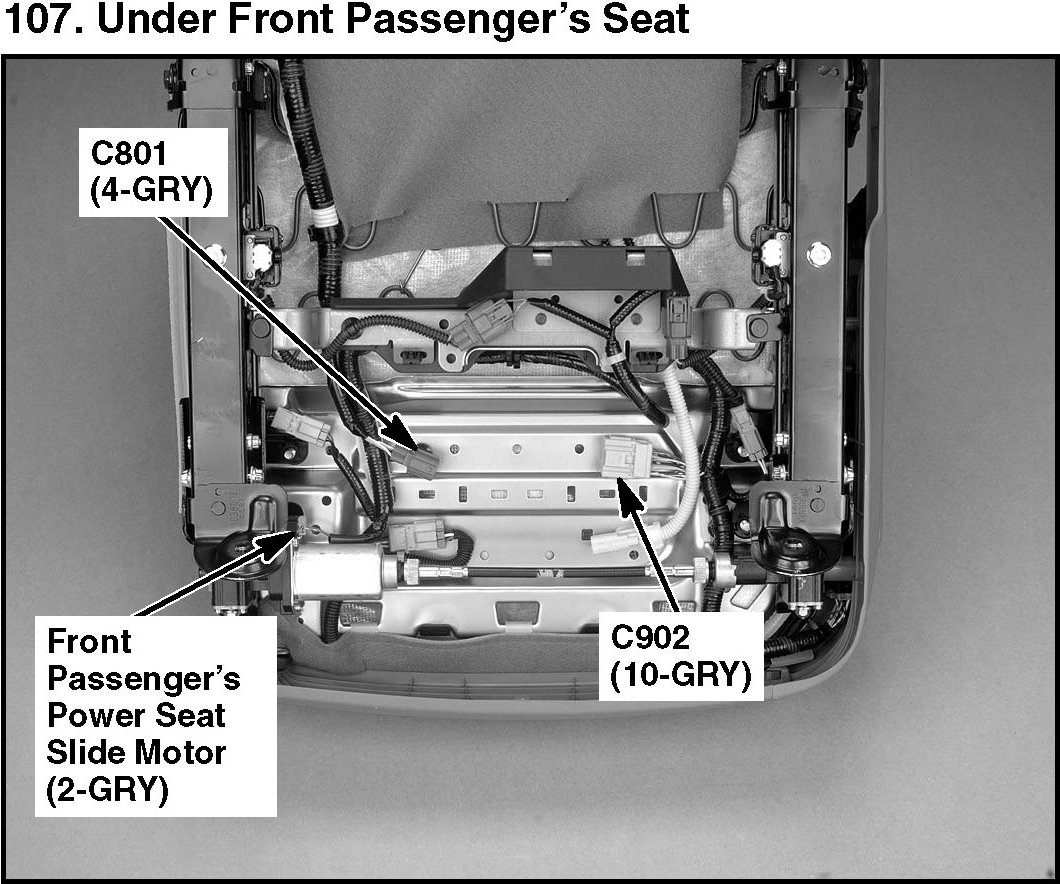 107. Under Front Passenger's Seat

C801
(4-GRY)

Front
Passenger's
Power Seat
Slide Motor
(2-GRY)

C902
(10-GRY)