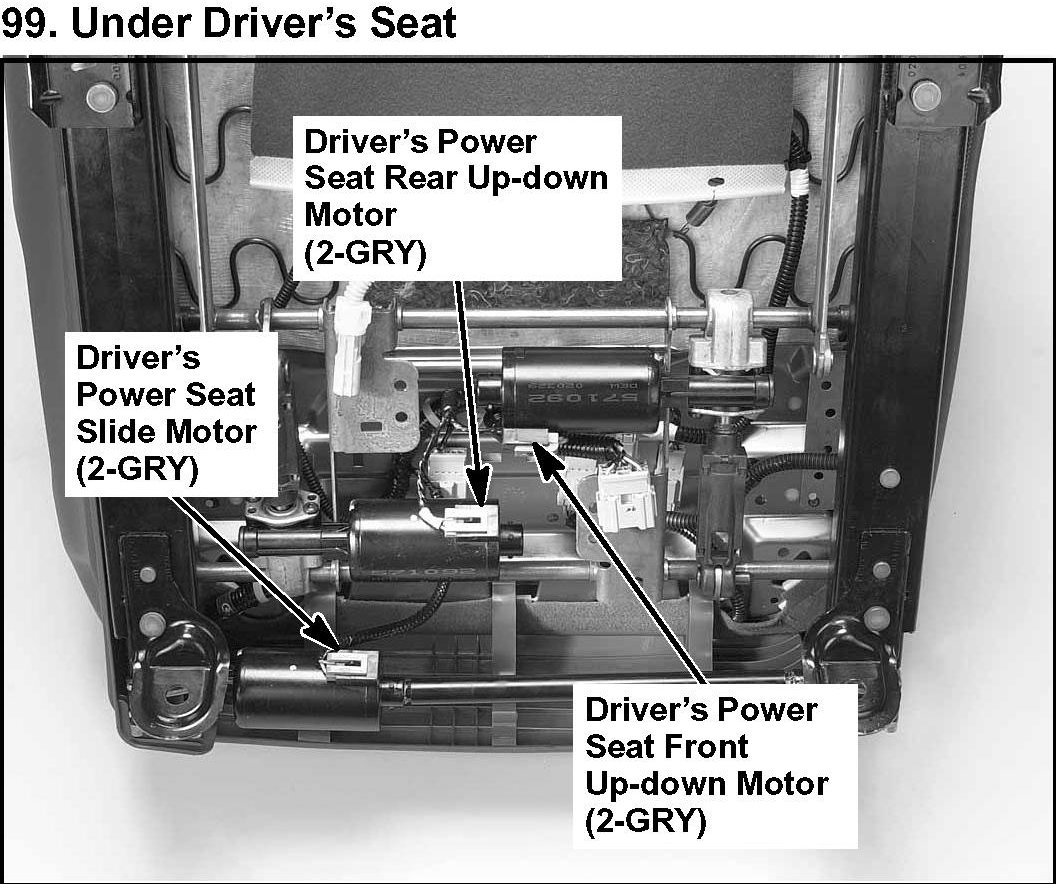 99. Under Driver's Seat

Driver's Power Seat Rear Up-down Motor (2-GRY)

Driver's Power Seat Slide Motor (2-GRY)

Driver's Power Seat Front Up-down Motor (2-GRY)