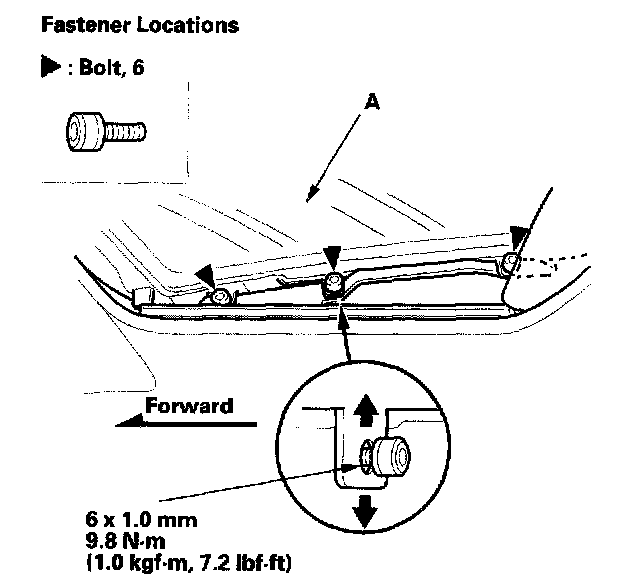 Fastener Locations

▶ : Bolt, 6

A

Forward

6 x 1.0 mm
9.8 N·m
(1.0 kgf·m, 7.2 lbf·ft)