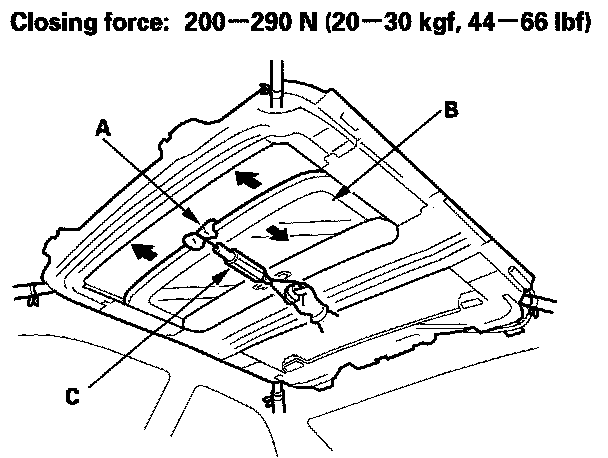 Closing force: 200—290 N (20—30 kgf, 44—66 lbf)

A

B

C