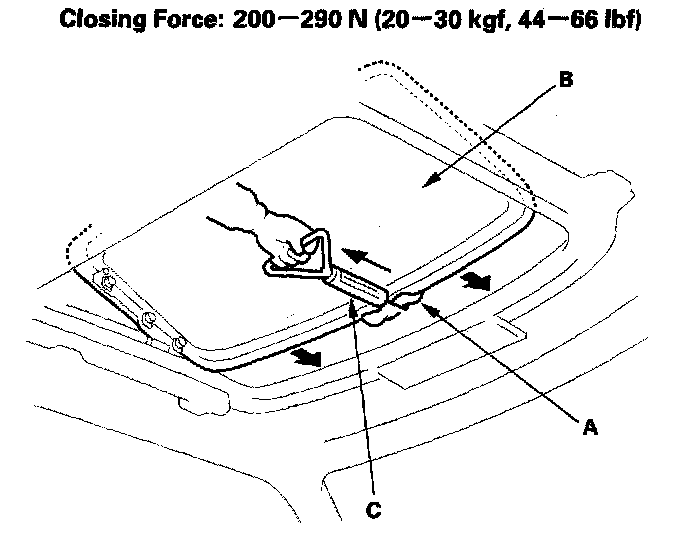 Closing Force: 200—290 N (20—30 kgf, 44—66 lbf)

B

A

C