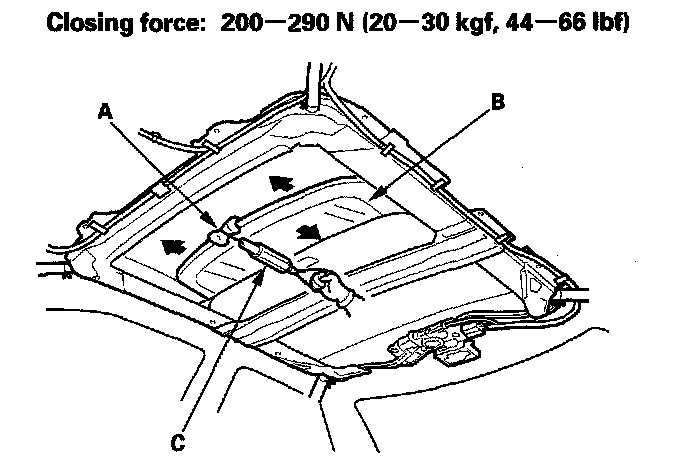 Closing force: 200—290 N (20—30 kgf, 44—66 lbf)

A

B

C