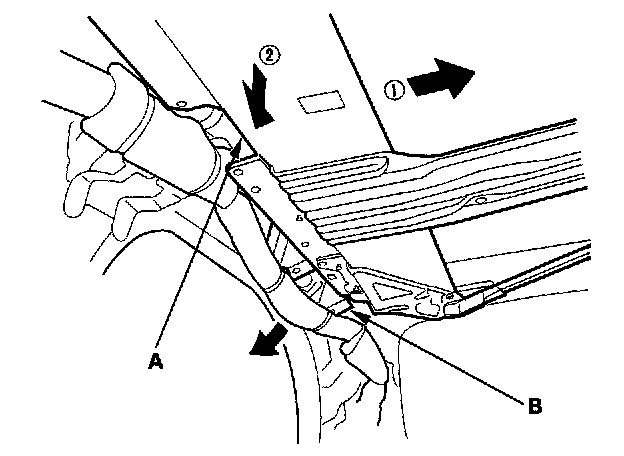 ②
①
A
B