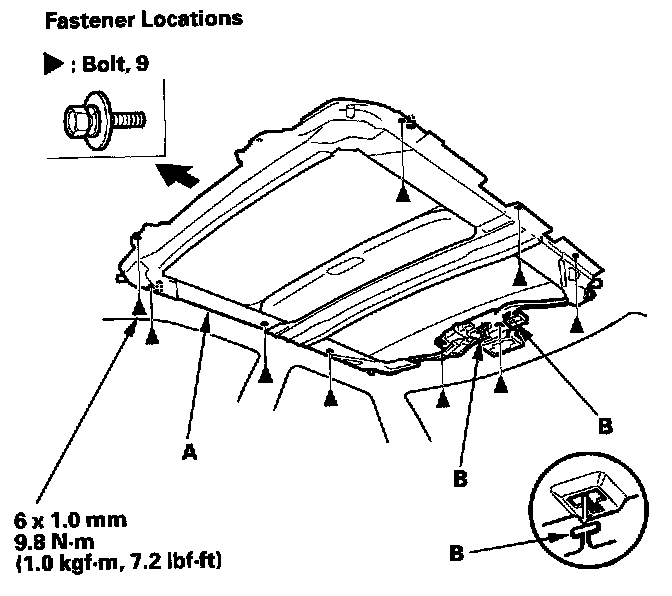 Fastener Locations

▶ : Bolt, 9

A

B

B

B

6 x 1.0 mm
9.8 N·m
(1.0 kgf·m, 7.2 lbf·ft)