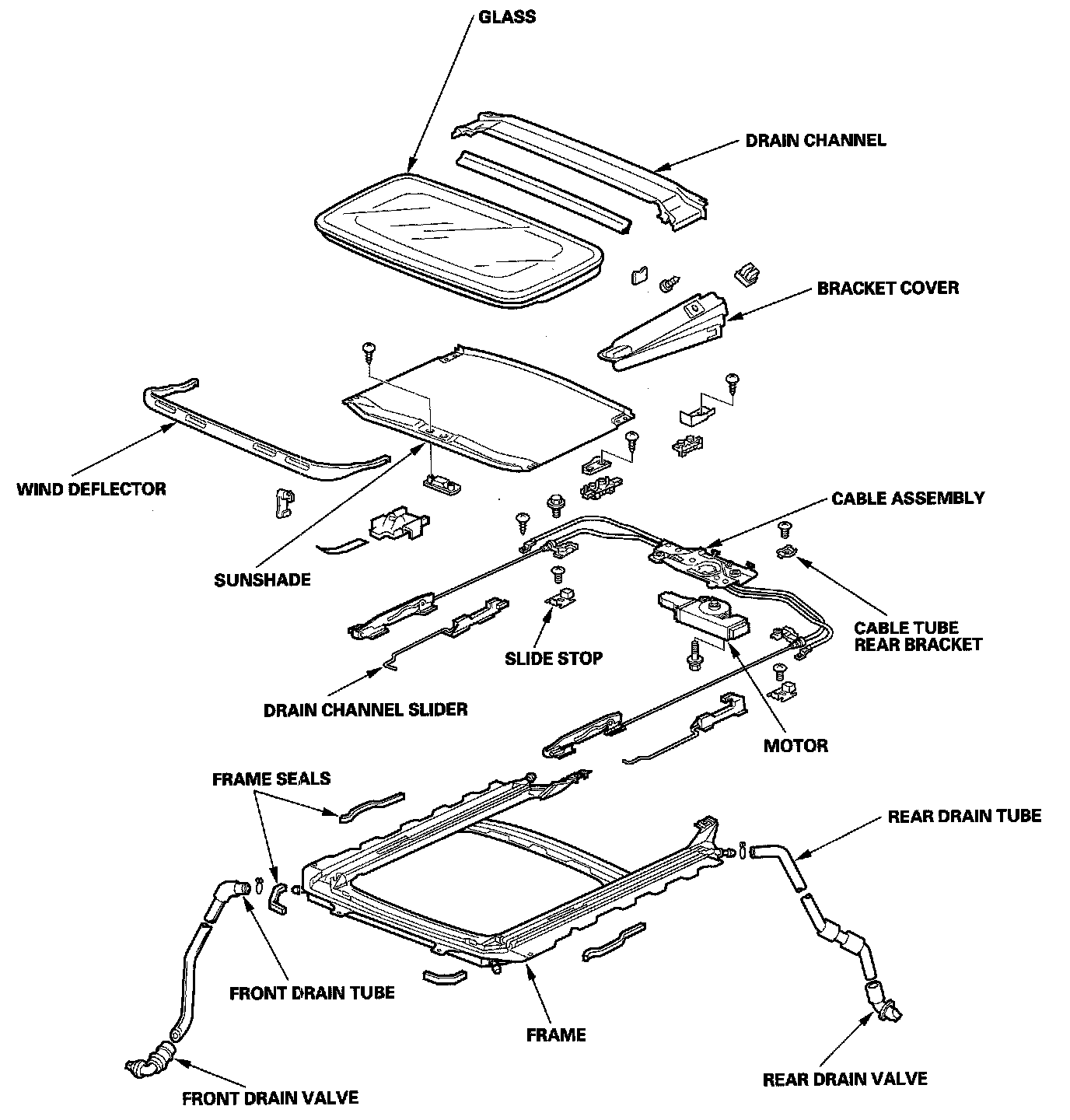 GLASS
DRAIN CHANNEL
BRACKET COVER
WIND DEFLECTOR
CABLE ASSEMBLY
SUNSHADE
CABLE TUBE REAR BRACKET
SLIDE STOP
DRAIN CHANNEL SLIDER
MOTOR
FRAME SEALS
REAR DRAIN TUBE
FRONT DRAIN TUBE
FRAME
REAR DRAIN VALVE
FRONT DRAIN VALVE