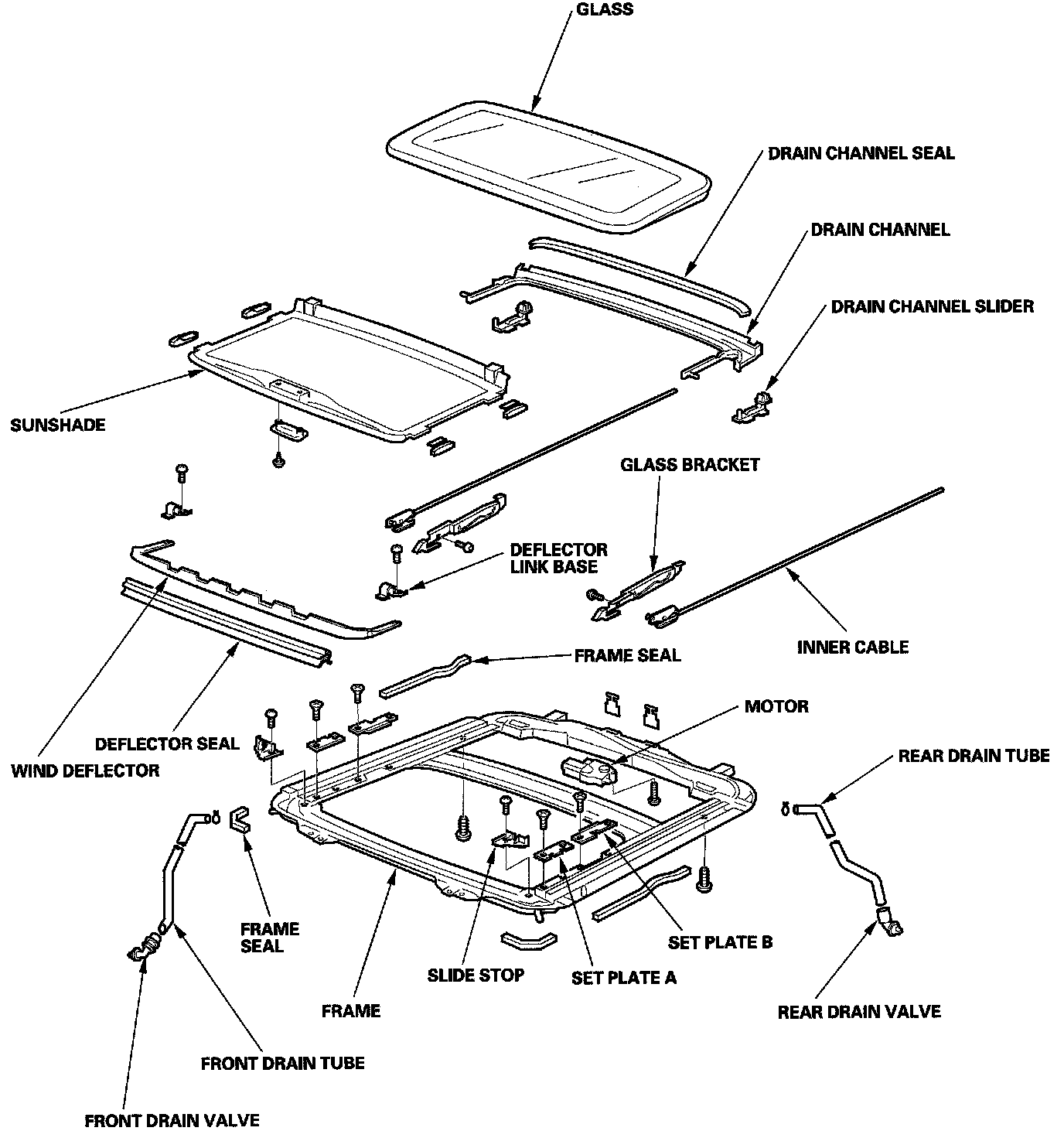 GLASS

DRAIN CHANNEL SEAL

DRAIN CHANNEL

DRAIN CHANNEL SLIDER

SUNSHADE

GLASS BRACKET

DEFLECTOR LINK BASE

INNER CABLE

FRAME SEAL

MOTOR

DEFLECTOR SEAL

WIND DEFLECTOR

REAR DRAIN TUBE

FRAME SEAL

SET PLATE B

SLIDE STOP

SET PLATE A

FRAME

REAR DRAIN VALVE

FRONT DRAIN TUBE

FRONT DRAIN VALVE