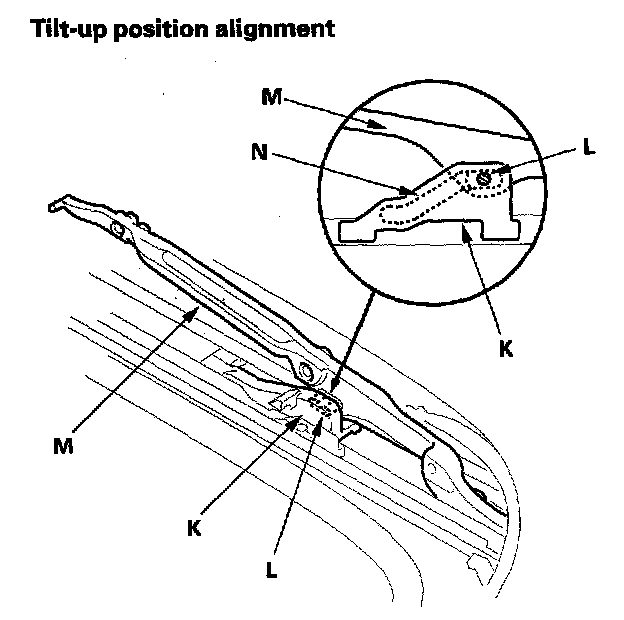 Tilt-up position alignment

M

N

L

K

M

K

L