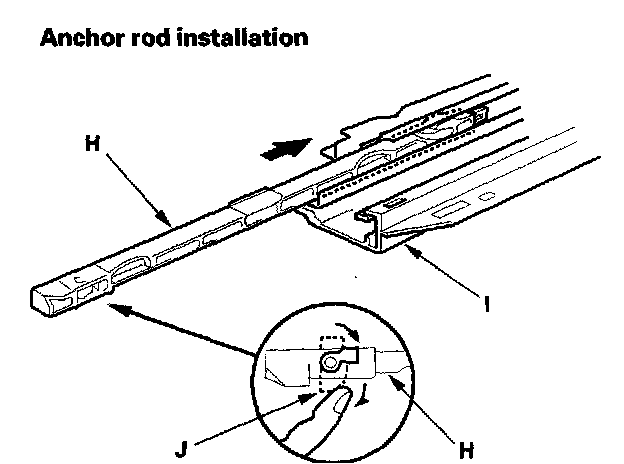 Anchor rod installation

H

I

J

H