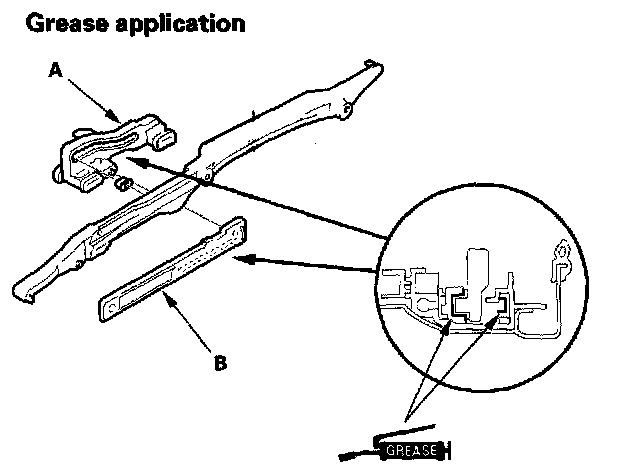 Grease application

A

B

GREASE