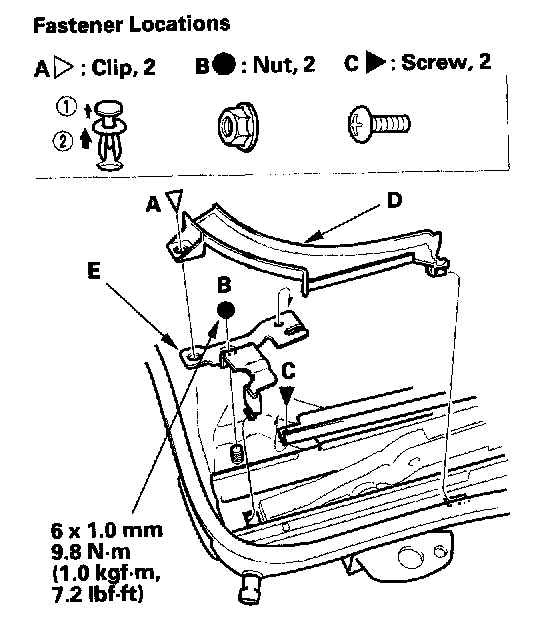 Fastener Locations

A ▷ : Clip, 2 B ● : Nut, 2 C ▶ : Screw, 2

①
②

A
D
E
B
C

6 x 1.0 mm
9.8 N·m
(1.0 kgf·m,
7.2 lbf·ft)