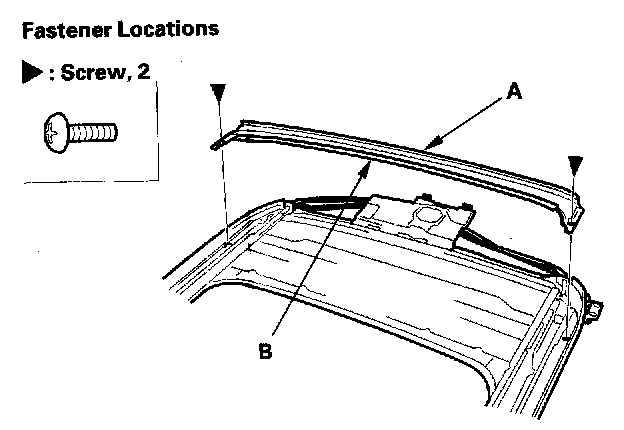 Fastener Locations

▶ : Screw, 2

A

B